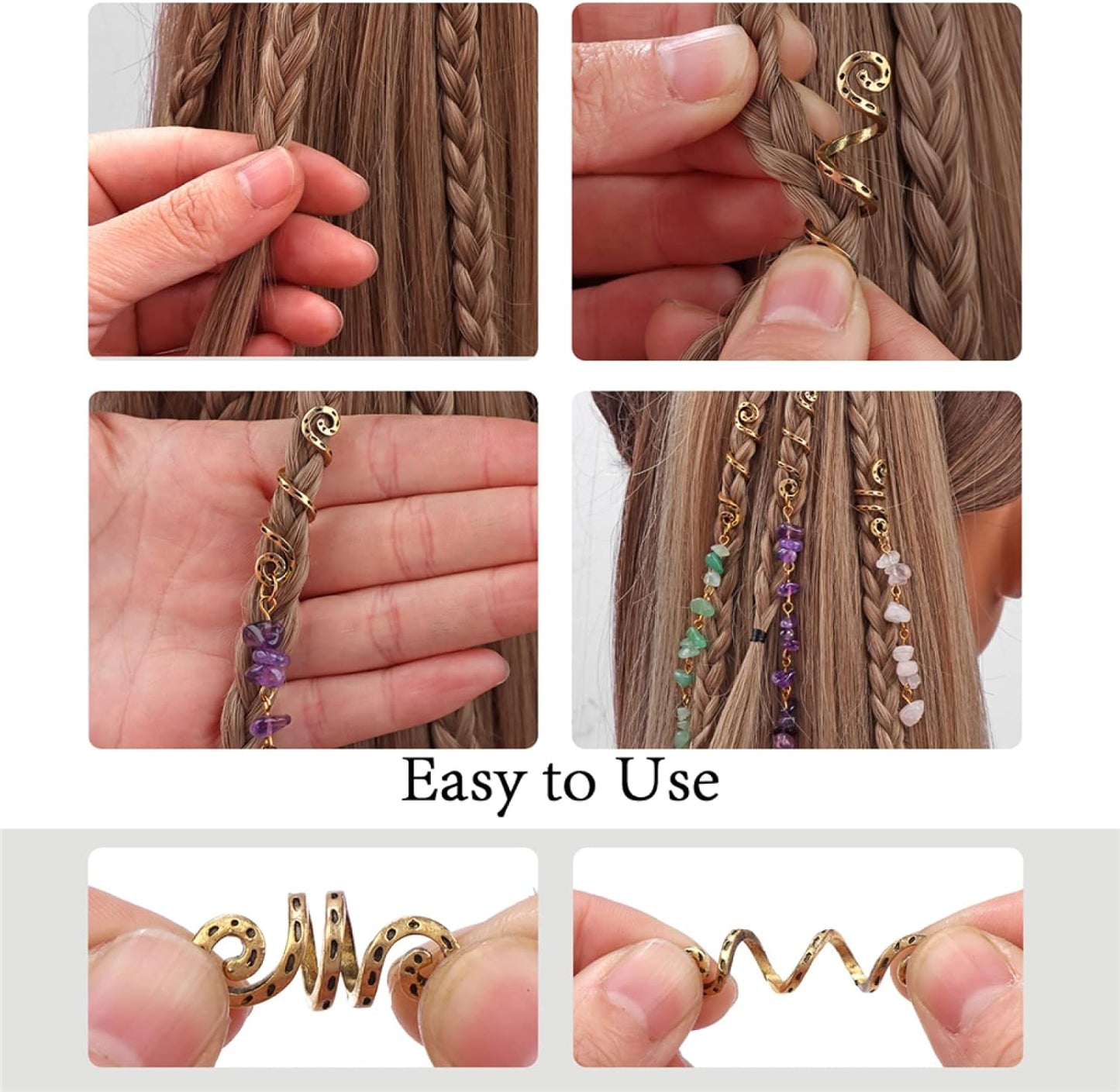 Easy to Use