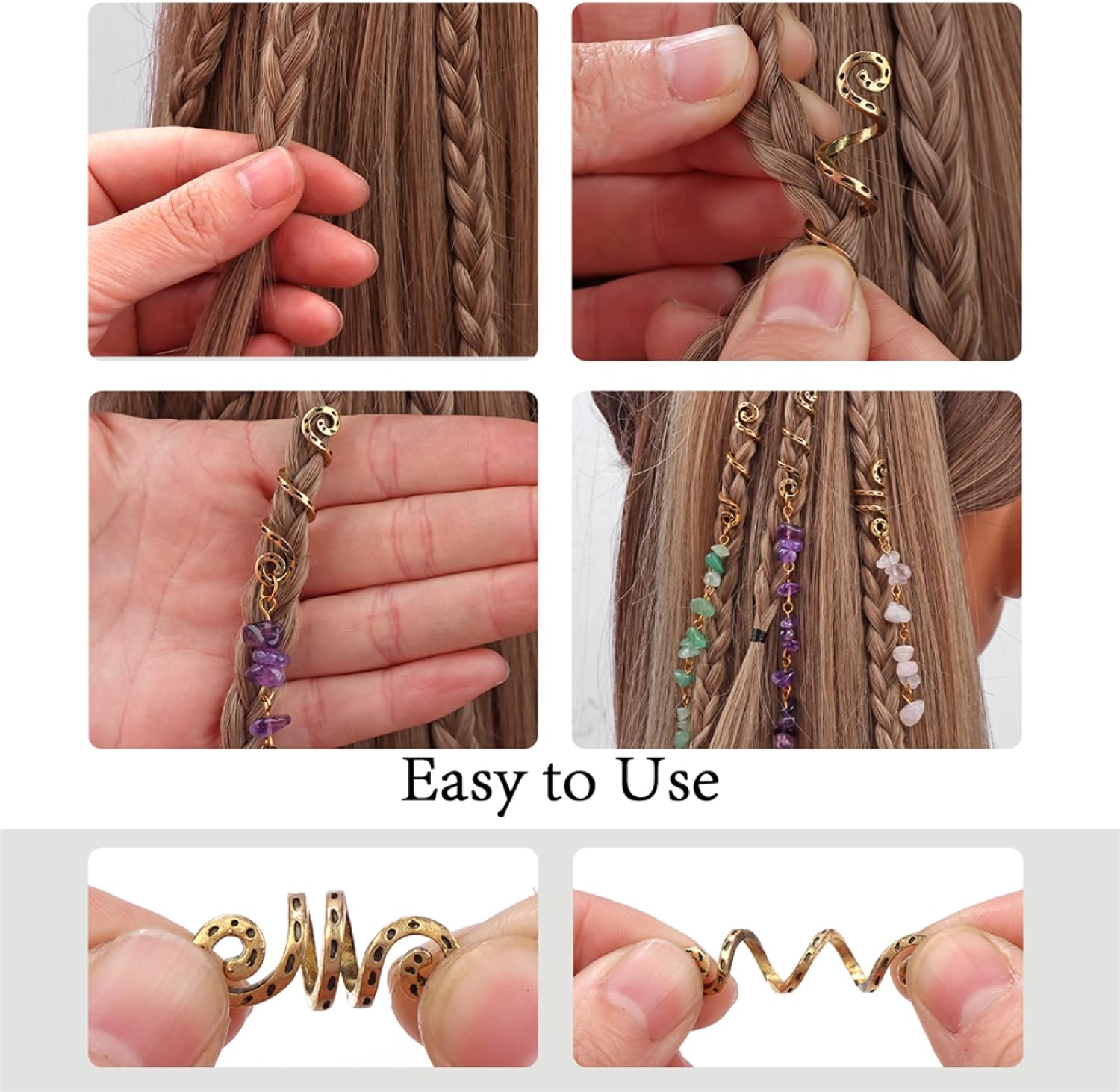 Easy to Use