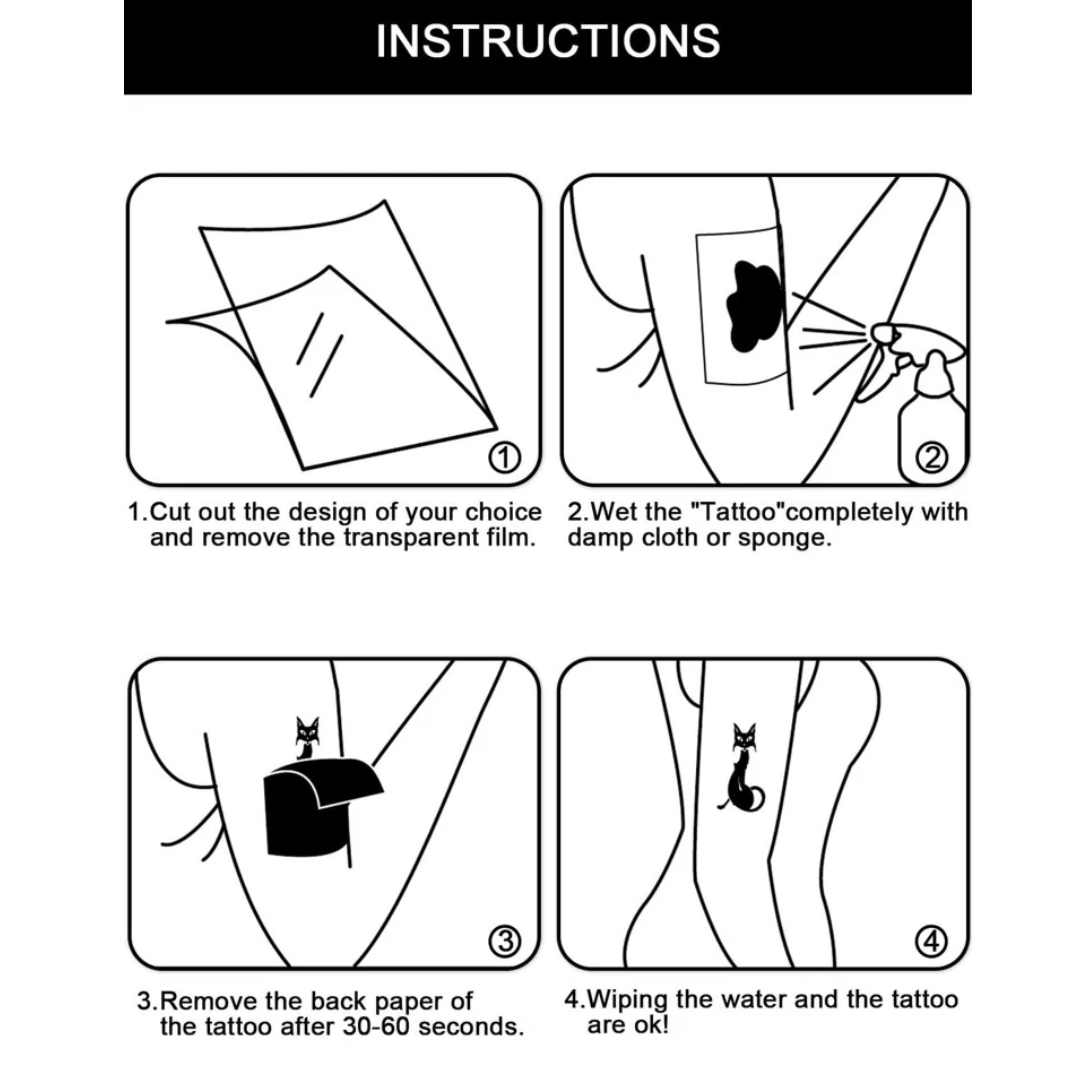 INSTRUCTIONS

①

1.Cut out the design of your choice and remove the transparent film.

②

2.Wet the "Tattoo"completely with damp cloth or sponge.

③

3.Remove the back paper of the tattoo after 30-60 seconds.

④

4.Wiping the water and the tattoo are ok!