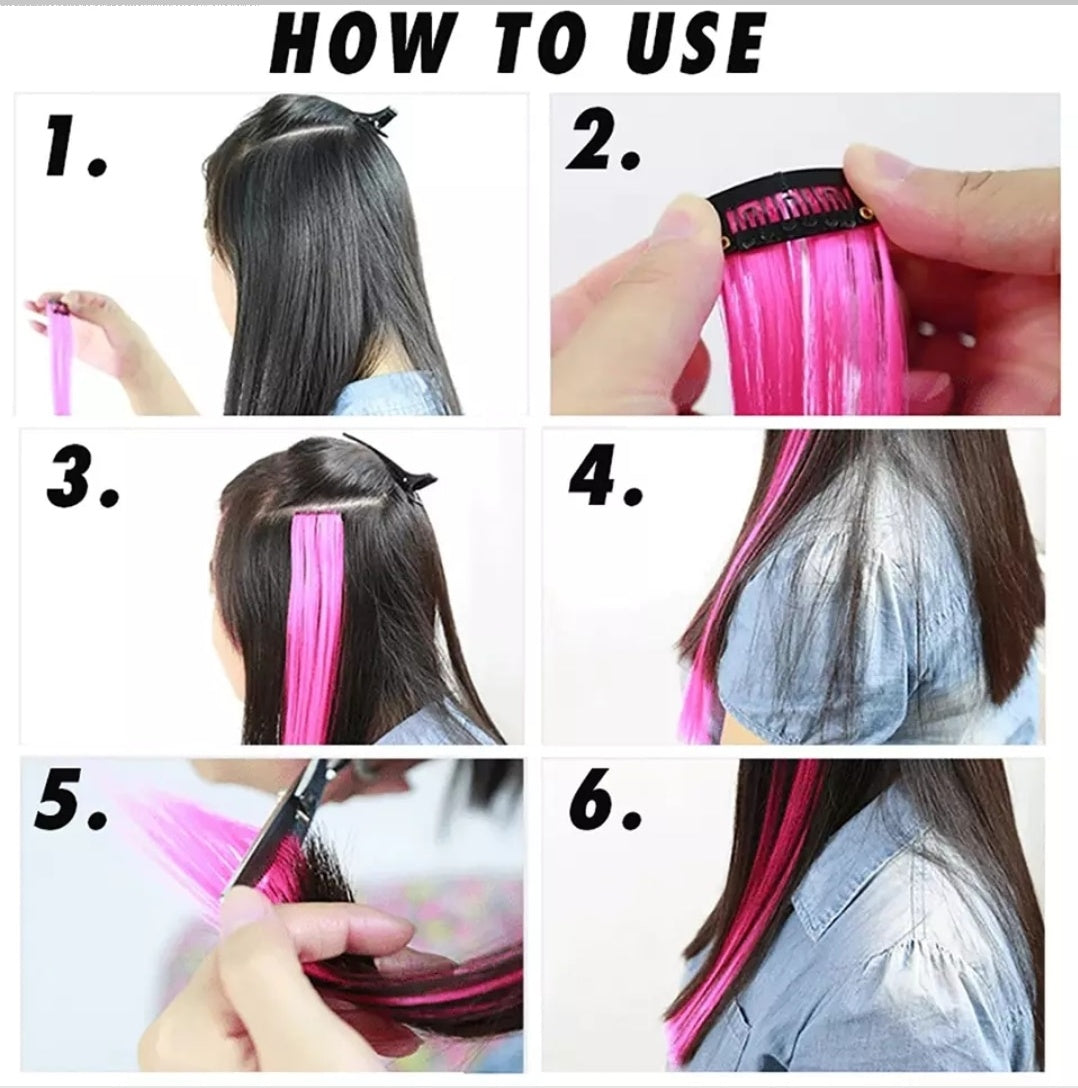 HOW TO USE

1.

2.

3.

4.

5.

6.